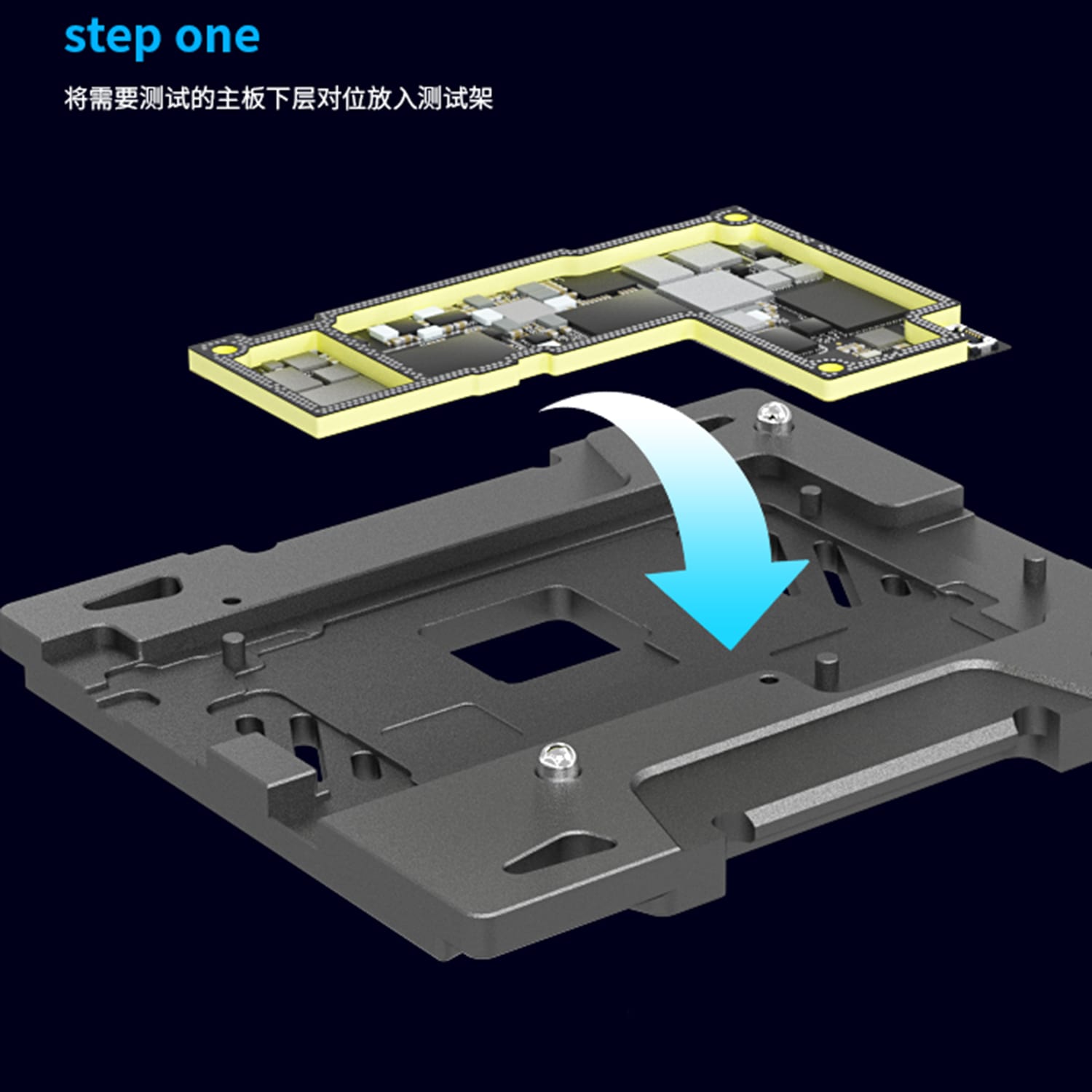 step one

将需要测试的主板下层对位放入测试架