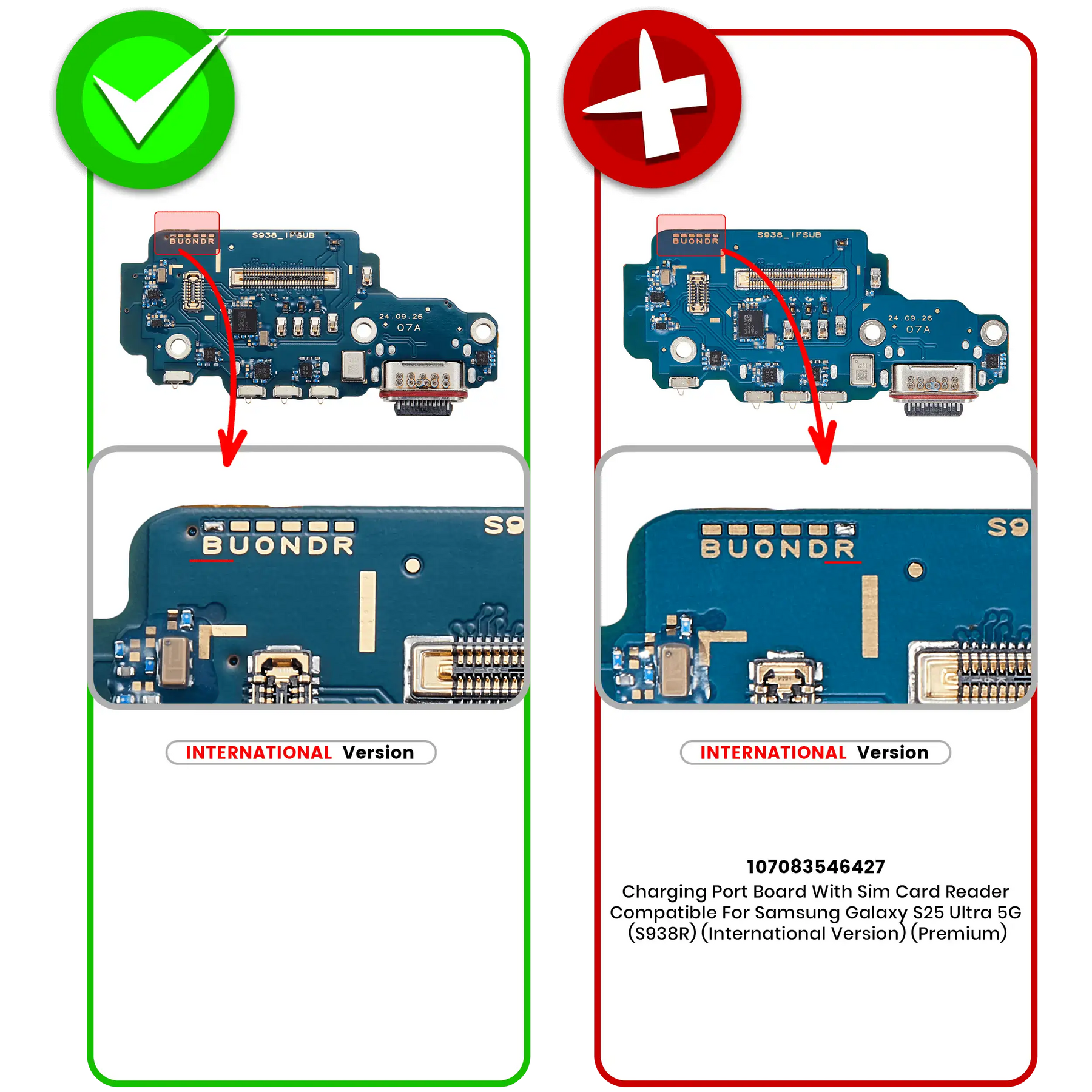 BUONDR S938_IFSUB 24.09.26 07A

BUONDR S9

INTERNATIONAL Version

BUONDR S938_IFSUB 24.09.26 07A

BUONDR S9

INTERNATIONAL Version

107083546427
Charging Port Board With Sim Card Reader Compatible For Samsung Galaxy S25 Ultra 5G (S938R) (International Version) (Premium)